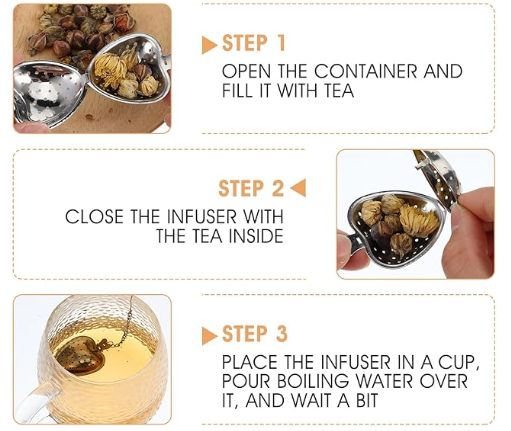 STEP 1

OPEN THE CONTAINER AND FILL IT WITH TEA

STEP 2

CLOSE THE INFUSER WITH THE TEA INSIDE

STEP 3

PLACE THE INFUSER IN A CUP, POUR BOILING WATER OVER IT, AND WAIT A BIT